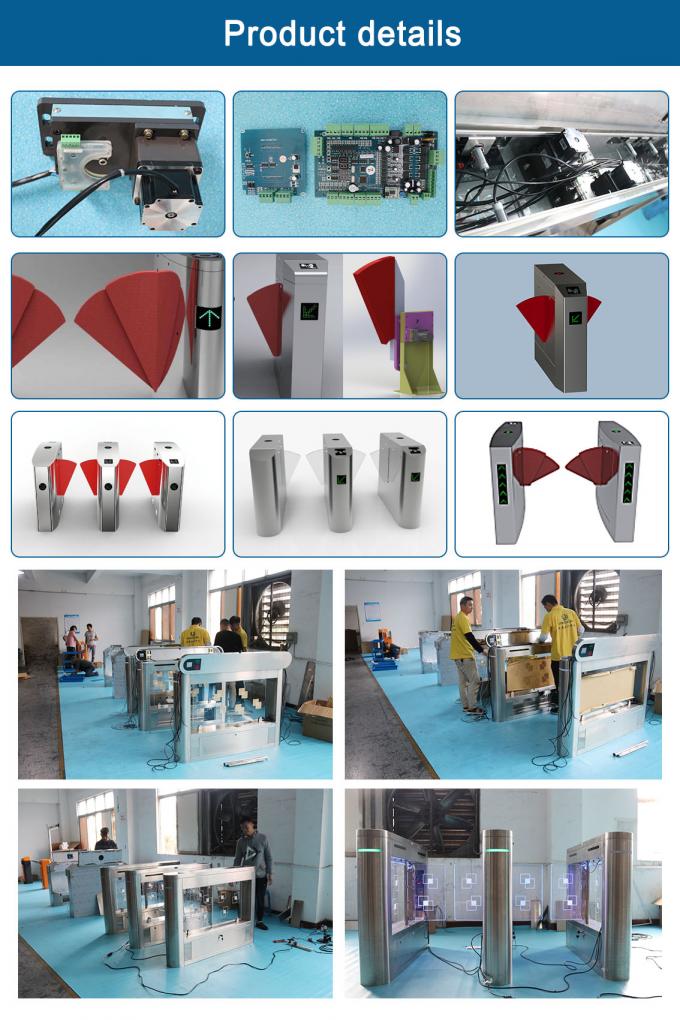 Product details